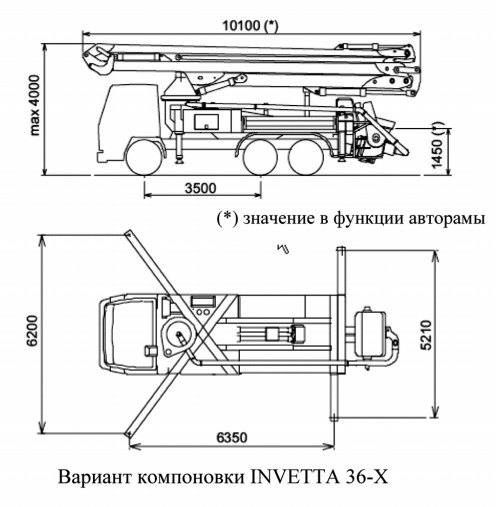 10100 (*)

max 4000

1450 (*)

3500

(*) значение в функции авторамы

6200

5210

6350

Вариант компоновки INVETTA 36-X