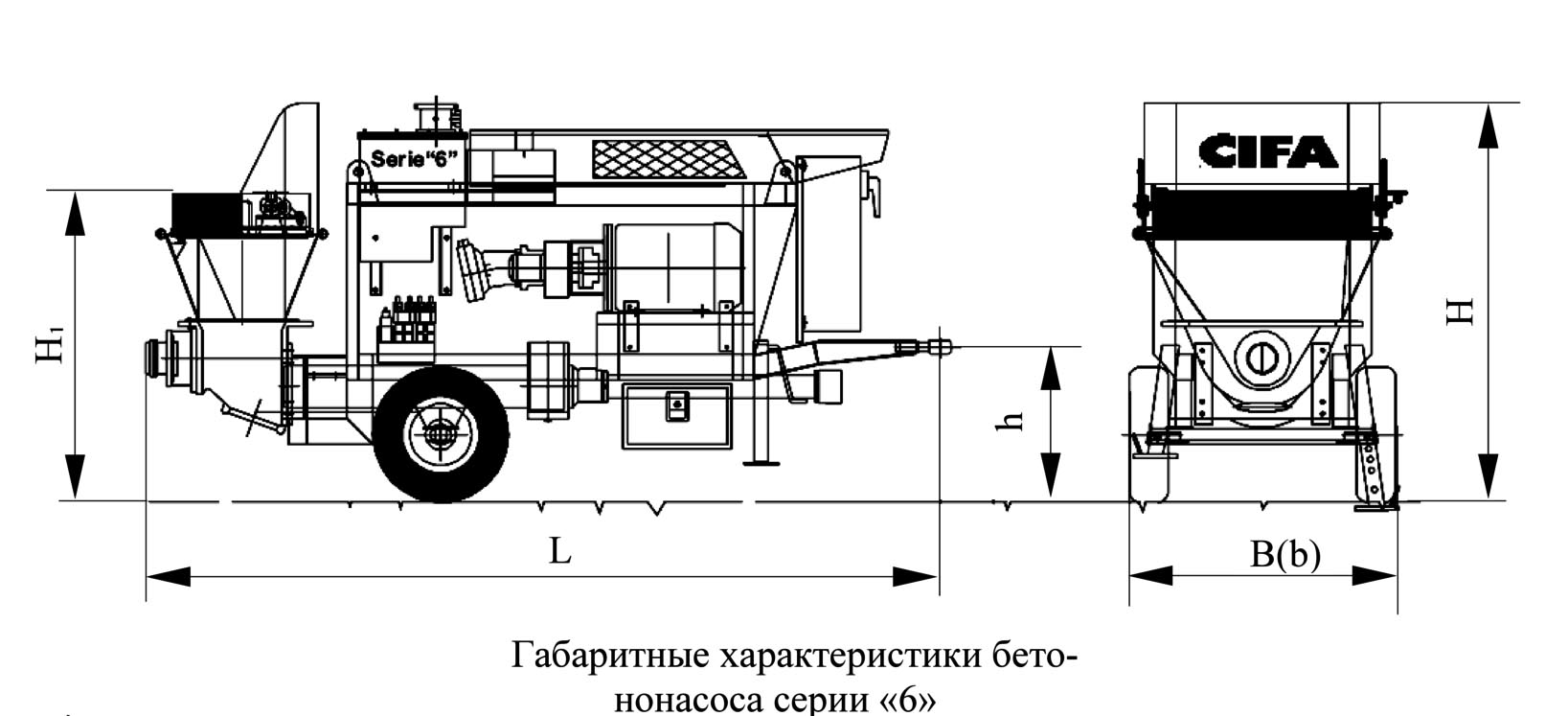 Serie"6"

CIFA

$H_1$

h

H

L

B(b)

Габаритные характеристики бетононасоса серии «6»